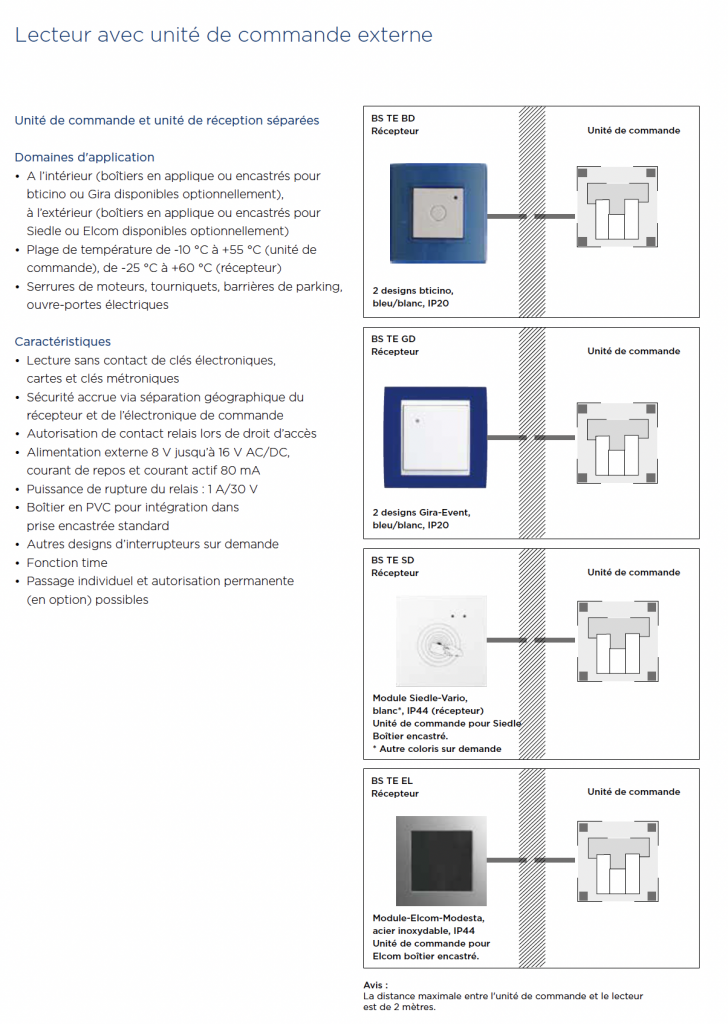 Lecteur avec unité de commande externe

Unité de commande et unité de réception séparées

Domaines d'application
• A l'intérieur (boîtiers en applique ou encastrés pour bticino ou Gira disponibles optionnellement), à l'extérieur (boîtiers en applique ou encastrés pour Siedle ou Elcom disponibles optionnellement)
• Plage de température de -10 °C à +55 °C (unité de commande), de -25 °C à +60 °C (récepteur)
• Serrures de moteurs, tourniquets, barrières de parking, ouvre-portes électriques

Caractéristiques
• Lecture sans contact de clés électroniques, cartes et clés métroniques
• Sécurité accrue via séparation géographique du récepteur et de l'électronique de commande
• Autorisation de contact relais lors de droit d'accès
• Alimentation externe 8 V jusqu'à 16 V AC/DC, courant de repos et courant actif 80 mA
• Puissance de rupture du relais : 1 A/30 V
• Boîtier en PVC pour intégration dans prise encastrée standard
• Autres designs d'interrupteurs sur demande
• Fonction time
• Passage individuel et autorisation permanente (en option) possibles

BS TE BD
Récepteur
Unité de commande
2 designs bticino, bleu/blanc, IP20

BS TE GD
Récepteur
Unité de commande
2 designs Gira-Event, bleu/blanc, IP20

BS TE SD
Récepteur
Unité de commande
Module Siedle-Vario, blanc*, IP44 (récepteur)
Unité de commande pour Siedle Boîtier encastré.
* Autre coloris sur demande

BS TE EL
Récepteur
Unité de commande
Module-Elcom-Modesta, acier inoxydable, IP44
Unité de commande pour Elcom boîtier encastré.

Avis :
La distance maximale entre l'unité de commande et le lecteur est de 2 mètres.